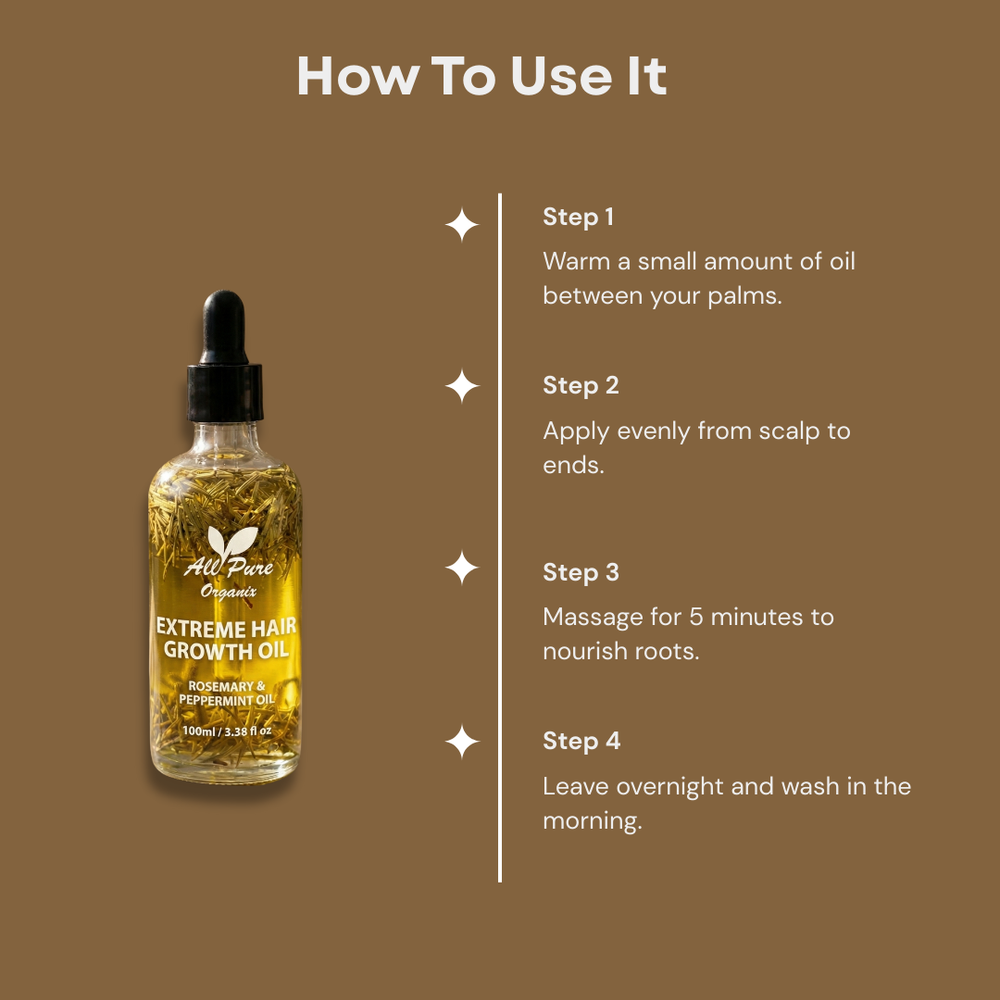 How To Use It

All Pure
Organix
EXTREME HAIR GROWTH OIL
ROSEMARY & PEPPERMINT OIL
100ml / 3.38 fl oz

Step 1
Warm a small amount of oil between your palms.

Step 2
Apply evenly from scalp to ends.

Step 3
Massage for 5 minutes to nourish roots.

Step 4
Leave overnight and wash in the morning.