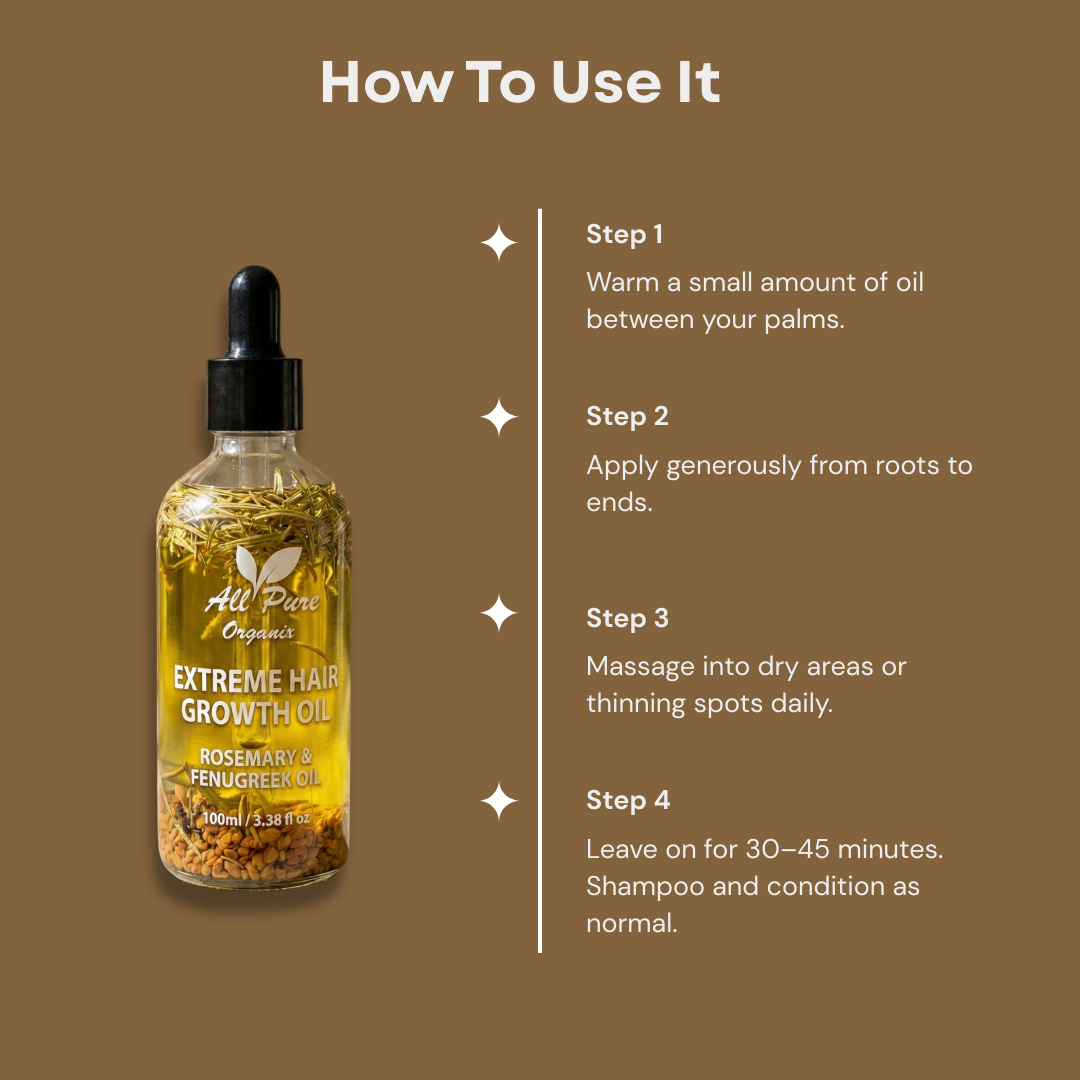 How To Use It

All Pure Organix

EXTREME HAIR GROWTH OIL

ROSEMARY & FENUGREEK OIL

100ml / 3.38 fl oz

Step 1

Warm a small amount of oil between your palms.

Step 2

Apply generously from roots to ends.

Step 3

Massage into dry areas or thinning spots daily.

Step 4

Leave on for 30–45 minutes. Shampoo and condition as normal.