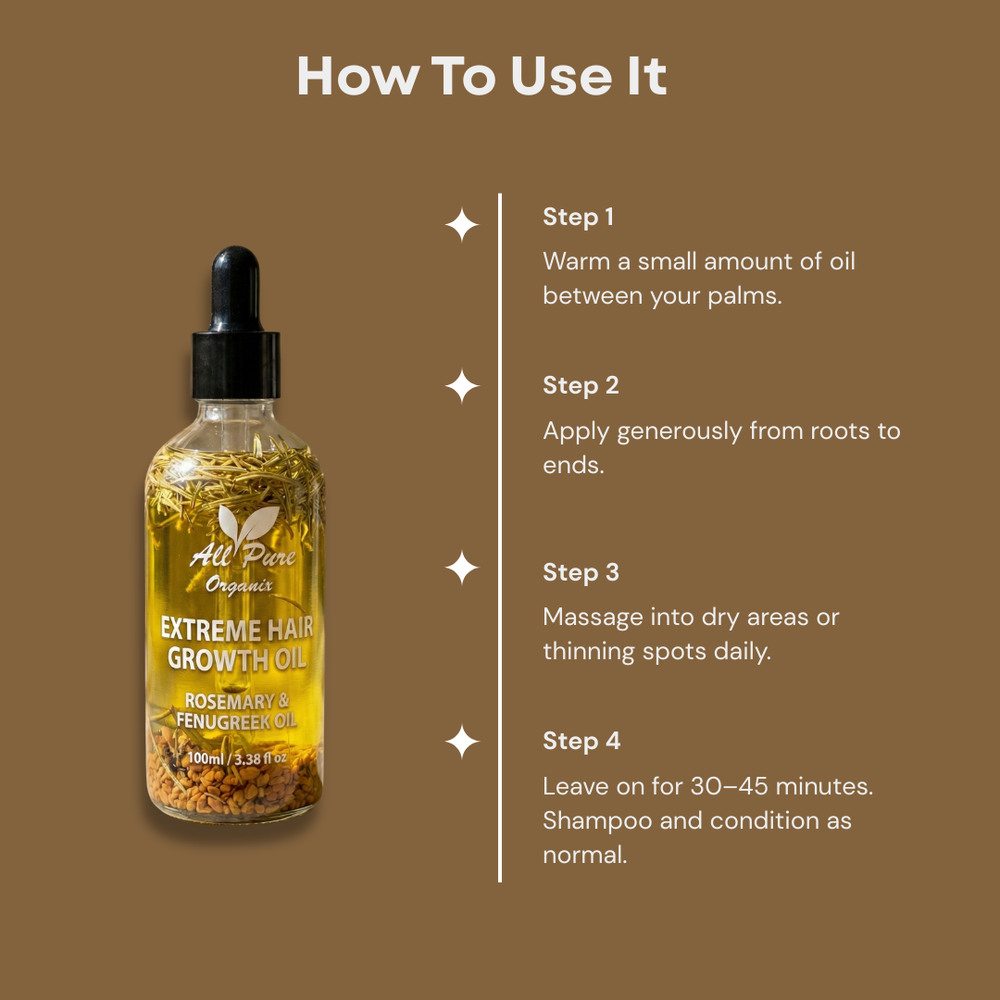 How To Use It

All Pure
Organix
EXTREME HAIR GROWTH OIL
ROSEMARY & FENUGREEK OIL
100ml / 3.38 fl oz

Step 1
Warm a small amount of oil between your palms.

Step 2
Apply generously from roots to ends.

Step 3
Massage into dry areas or thinning spots daily.

Step 4
Leave on for 30–45 minutes. Shampoo and condition as normal.